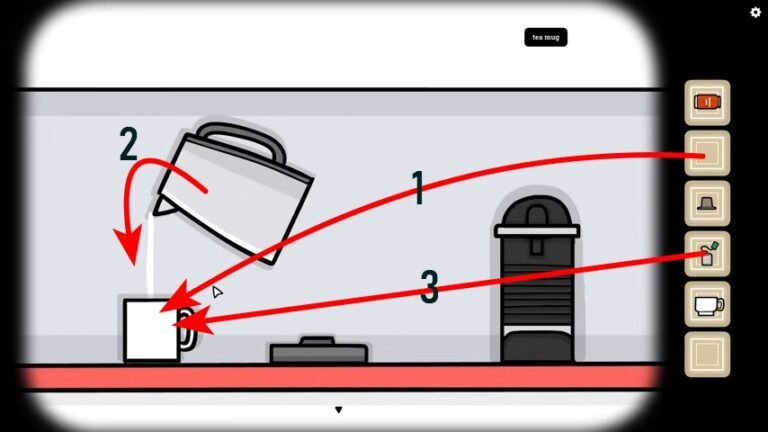 tea mug

2

1

3