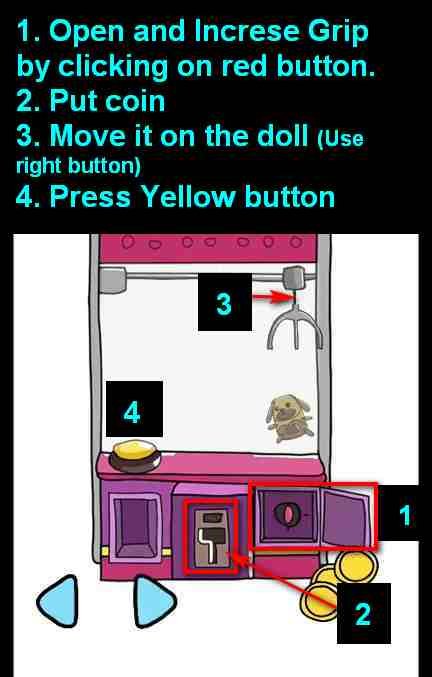 1. Open and Increse Grip by clicking on red button.
2. Put coin
3. Move it on the doll (Use right button)
4. Press Yellow button

3

4

1

2